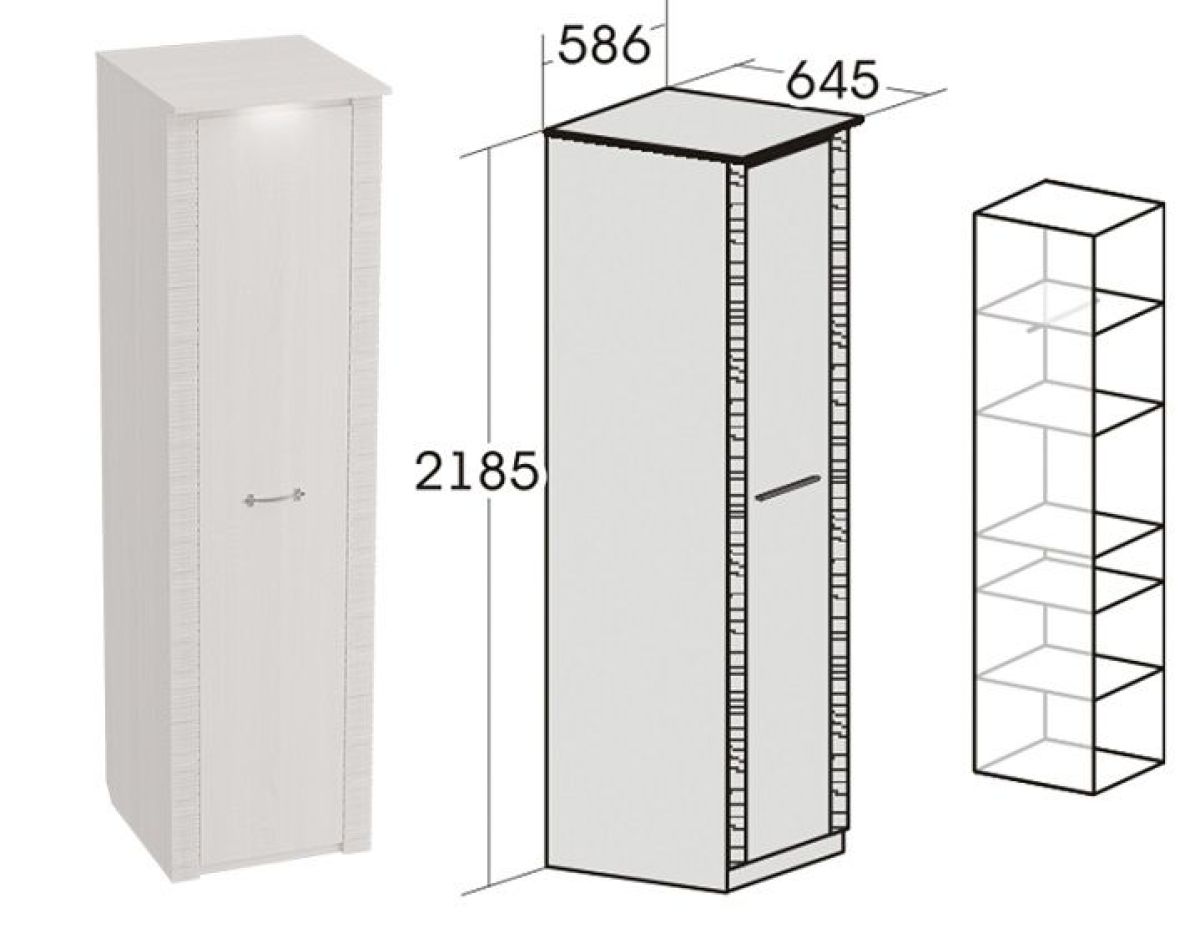 586
645
2185